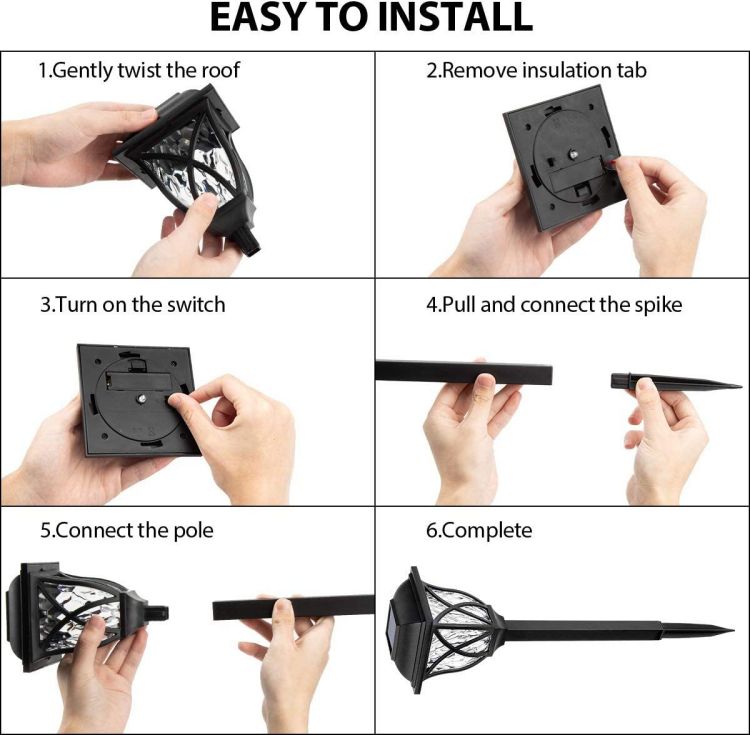 EASY TO INSTALL

1.Gently twist the roof

2.Remove insulation tab

3.Turn on the switch

4.Pull and connect the spike

5.Connect the pole

6.Complete